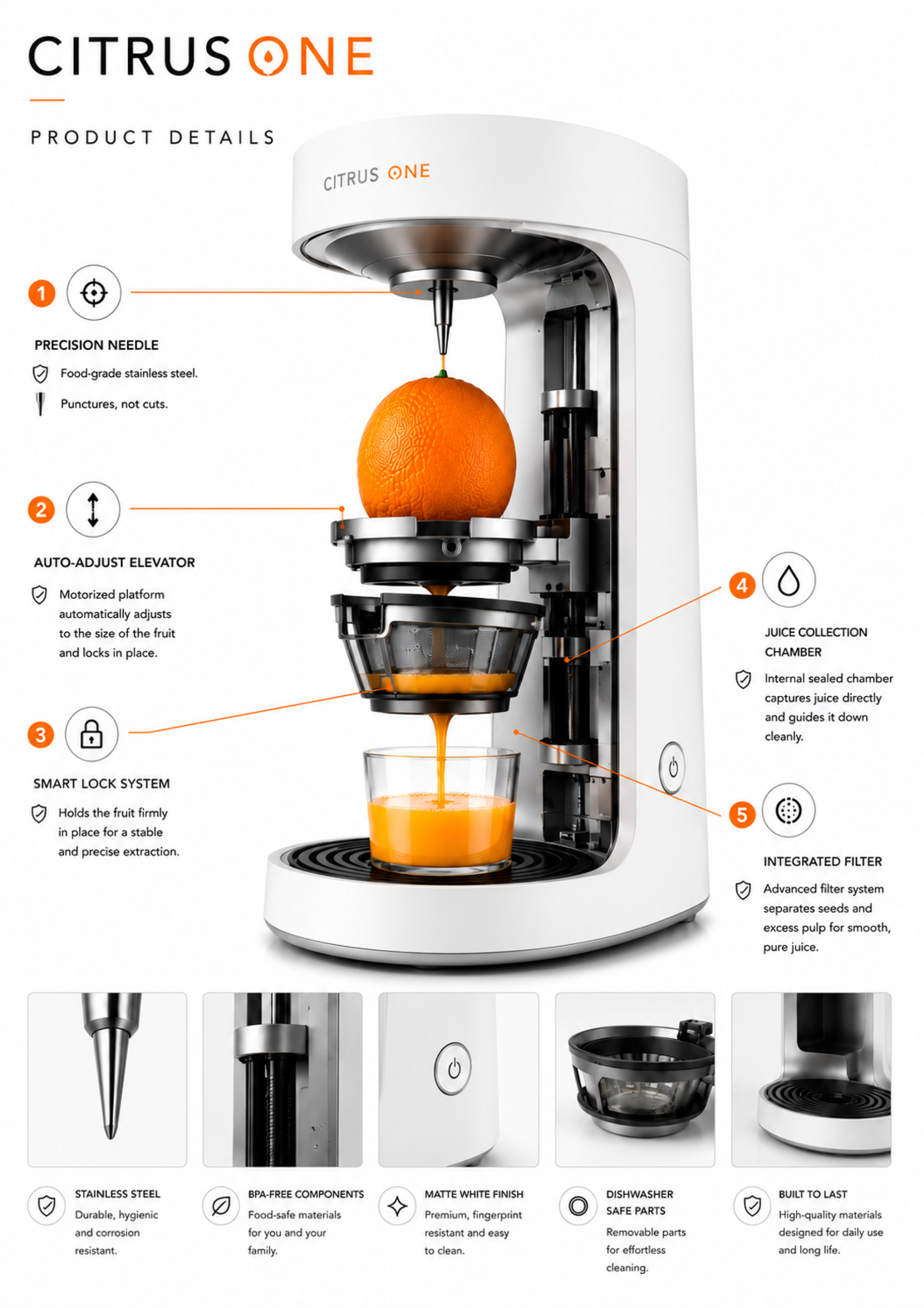 CITRUS ONE

PRODUCT DETAILS

CITRUS ONE

1

PRECISION NEEDLE

Food-grade stainless steel.

Punctures, not cuts.

2

AUTO-ADJUST ELEVATOR

Motorized platform automatically adjusts to the size of the fruit and locks in place.

3

SMART LOCK SYSTEM

Holds the fruit firmly in place for a stable and precise extraction.

4

JUICE COLLECTION CHAMBER

Internal sealed chamber captures juice directly and guides it down cleanly.

5

INTEGRATED FILTER

Advanced filter system separates seeds and excess pulp for smooth, pure juice.

STAINLESS STEEL
Durable, hygienic and corrosion resistant.

BPA-FREE COMPONENTS
Food-safe materials for you and your family.

MATTE WHITE FINISH
Premium, fingerprint resistant and easy to clean.

DISHWASHER SAFE PARTS
Removable parts for effortless cleaning.

BUILT TO LAST
High-quality materials designed for daily use and long life.